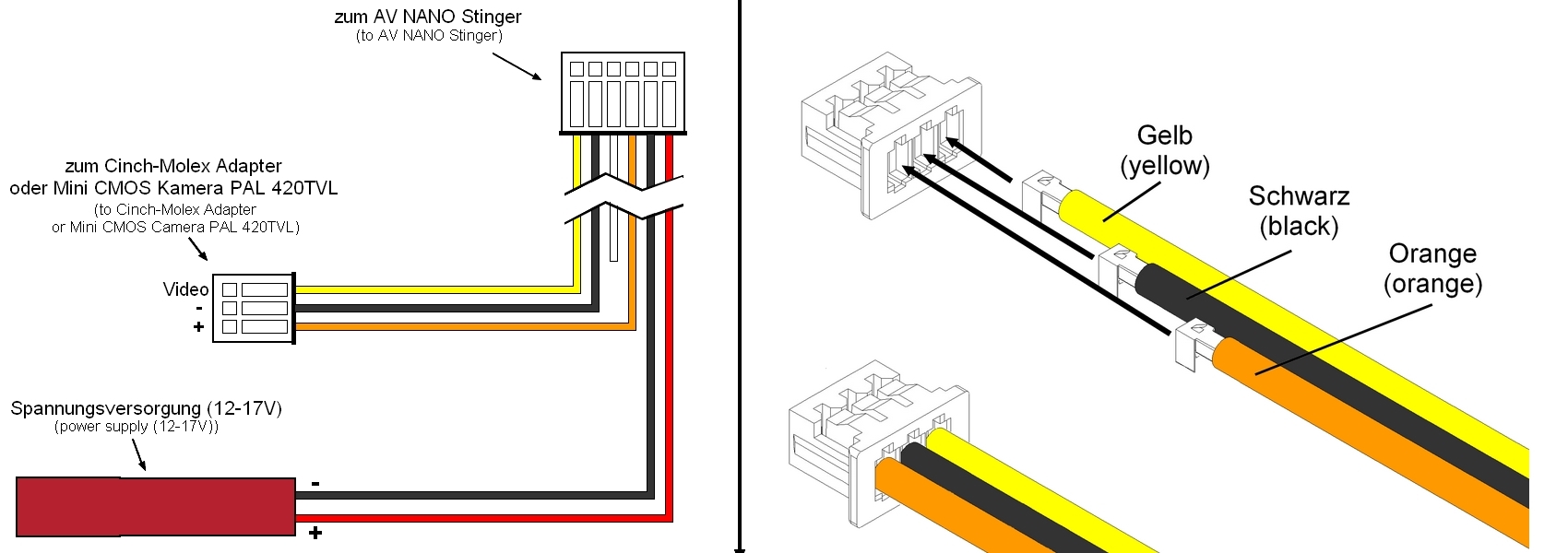 zum AV NANO Stinger
(to AV NANO Stinger)

zum Cinch-Molex Adapter
oder Mini CMOS Kamera PAL 420TVL
(to Cinch-Molex Adapter
or Mini CMOS Camera PAL 420TVL)

Video
-
+

Spannungsversorgung (12-17V)
(power supply (12-17V))

-
+

Gelb
(yellow)

Schwarz
(black)

Orange
(orange)