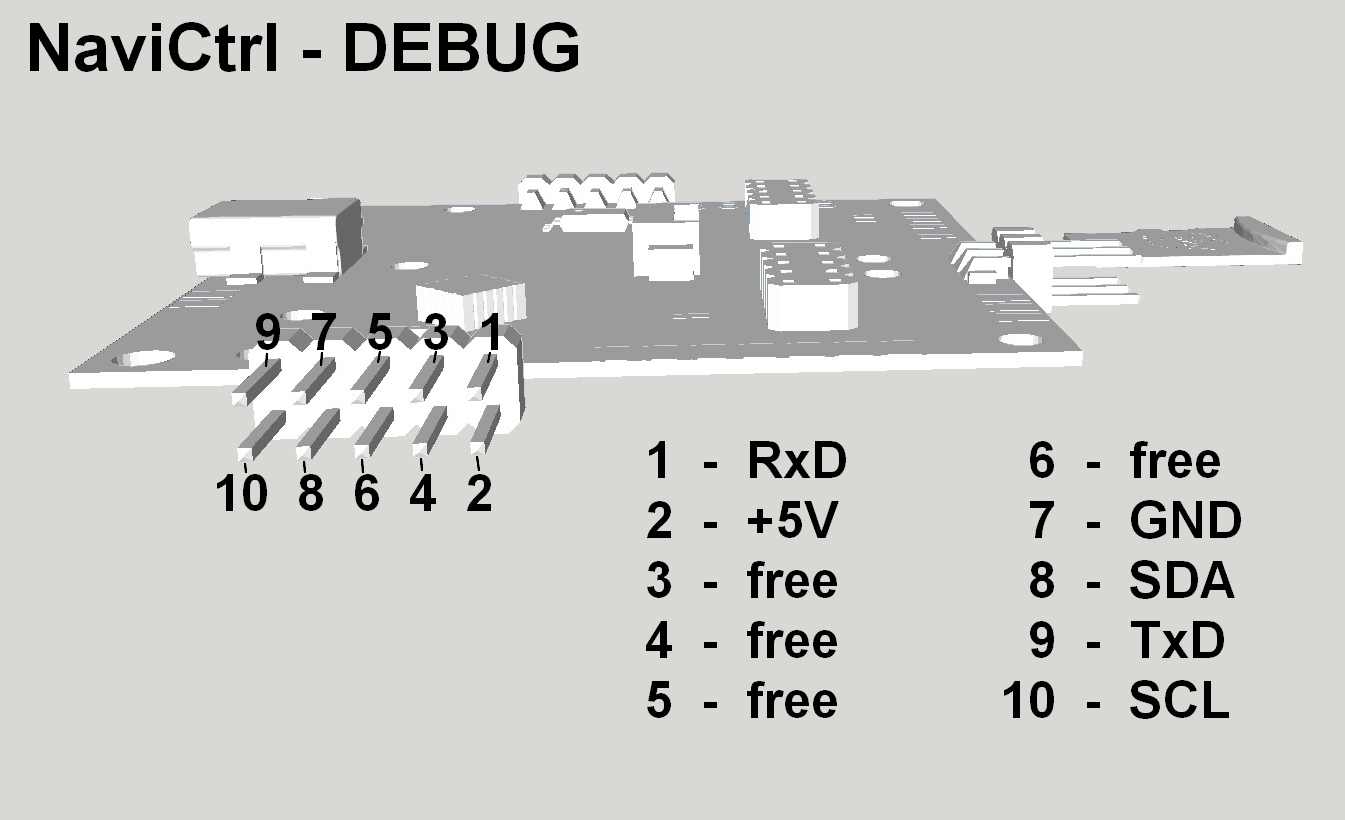 NaviCtrl - DEBUG

9 7 5 3 1

10 8 6 4 2

1 - RxD
2 - +5V
3 - free
4 - free
5 - free

6 - free
7 - GND
8 - SDA
9 - TxD
10 - SCL